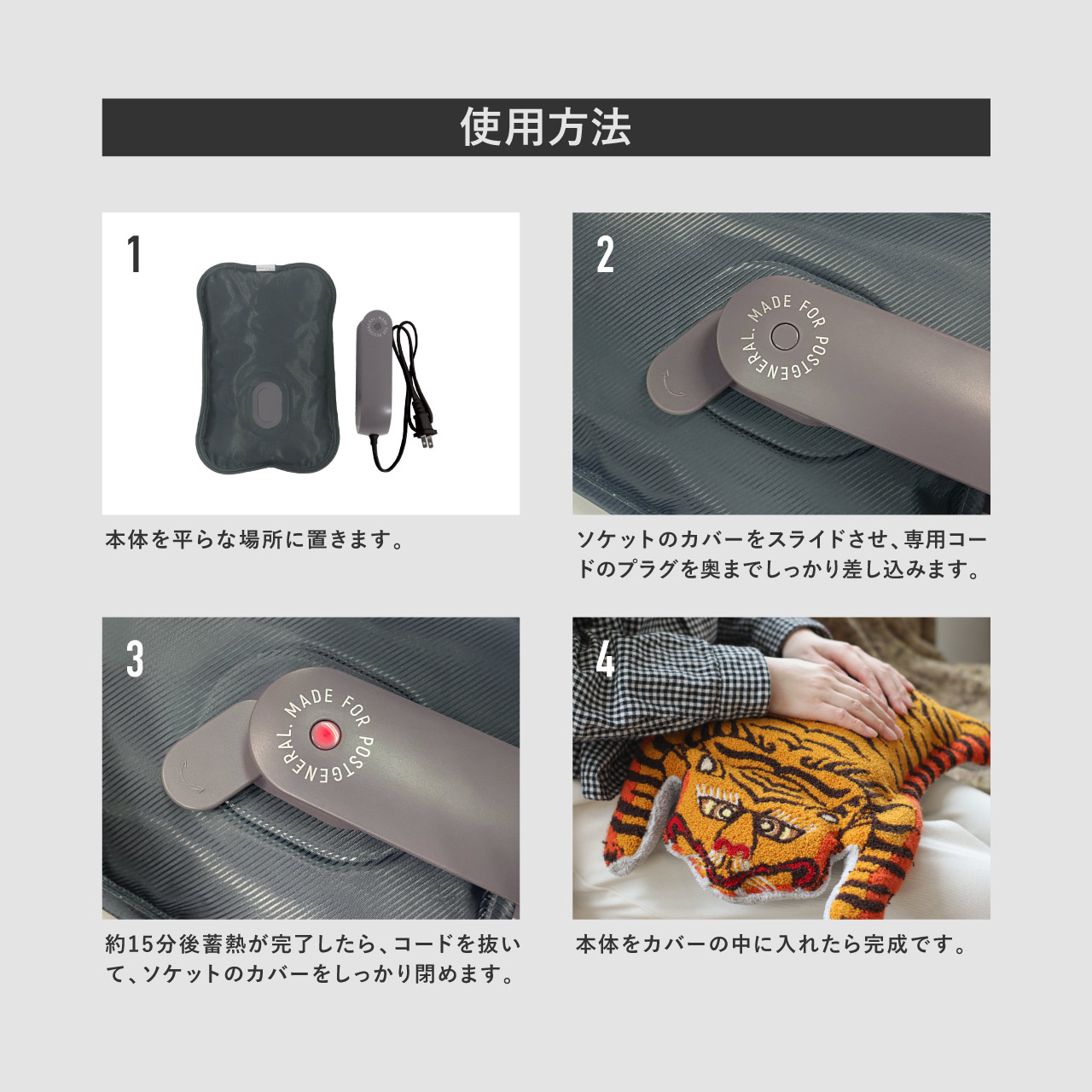 使用方法

1

本体を平らな場所に置きます。

2

MADE FOR POSTGENERAL.

ソケットのカバーをスライドさせ、専用コードのプラグを奥までしっかり差し込みます。

3

MADE FOR POSTGENERAL.

約15分後蓄熱が完了したら、コードを抜いて、ソケットのカバーをしっかり閉めます。

4

本体をカバーの中に入れたら完成です。