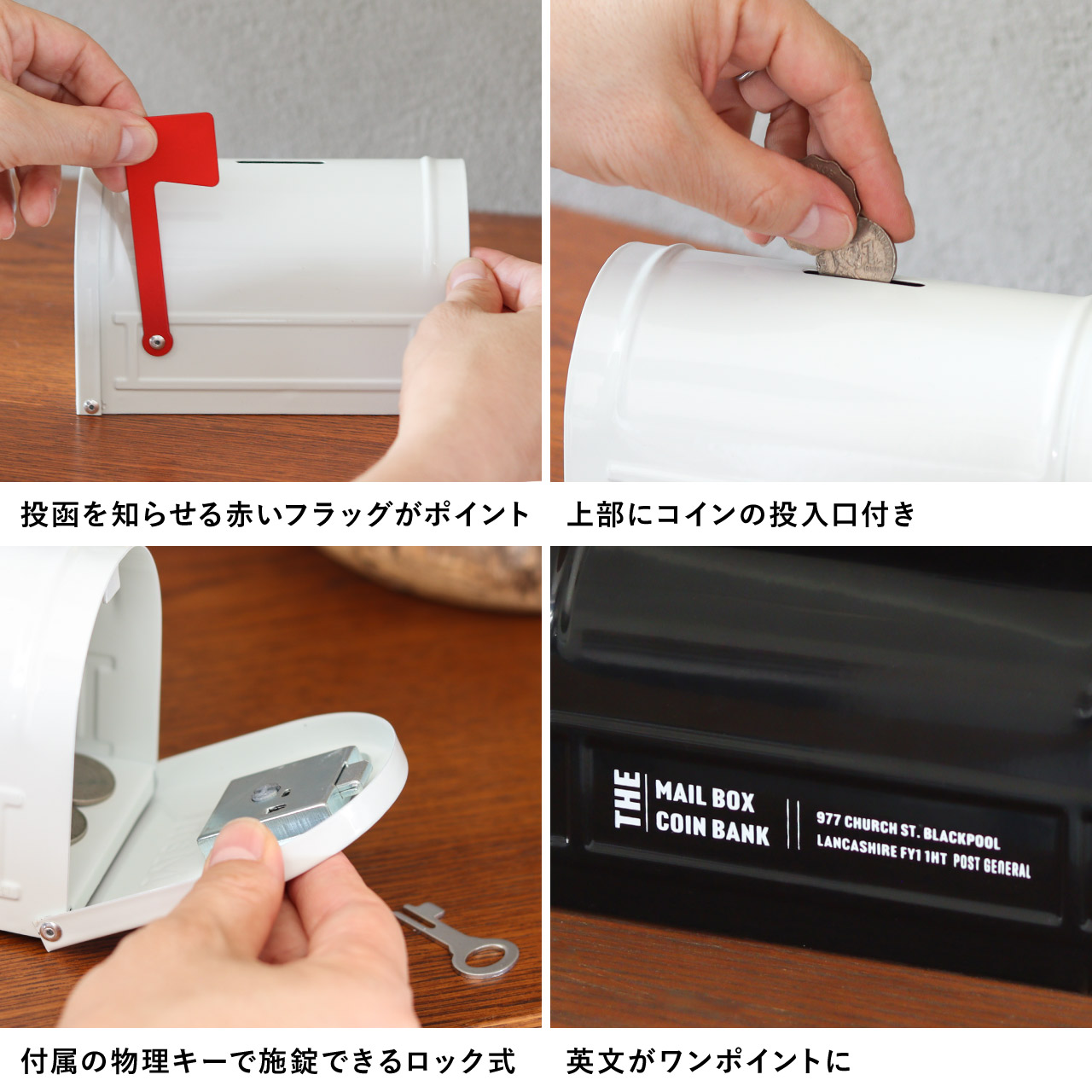 投函を知らせる赤いフラッグがポイント

上部にコインの投入口付き

付属の物理キーで施錠できるロック式

THE MAIL BOX COIN BANK

977 CHURCH ST. BLACKPOOL LANCASHIRE FY1 1HT POST GENERAL

英文がワンポイントに